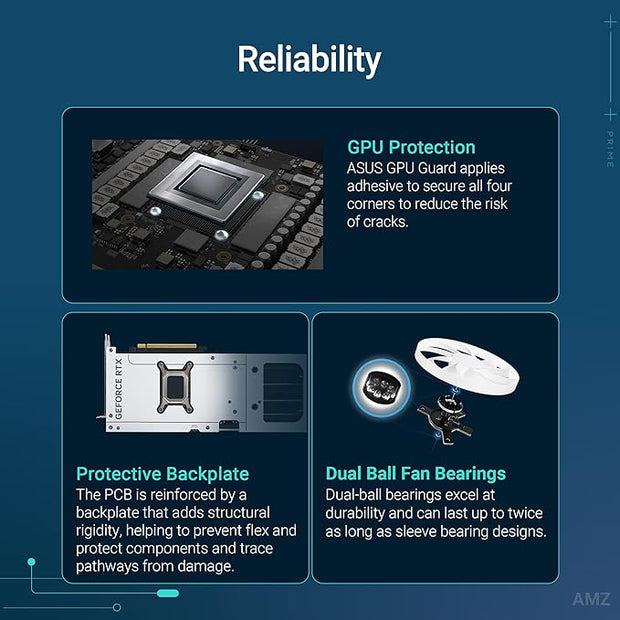 Reliability

PRIME

GPU Protection
ASUS GPU Guard applies adhesive to secure all four corners to reduce the risk of cracks.

GEFORCE RTX

Protective Backplate
The PCB is reinforced by a backplate that adds structural rigidity, helping to prevent flex and protect components and trace pathways from damage.

Dual Ball Fan Bearings
Dual-ball bearings excel at durability and can last up to twice as long as sleeve bearing designs.

AMZ